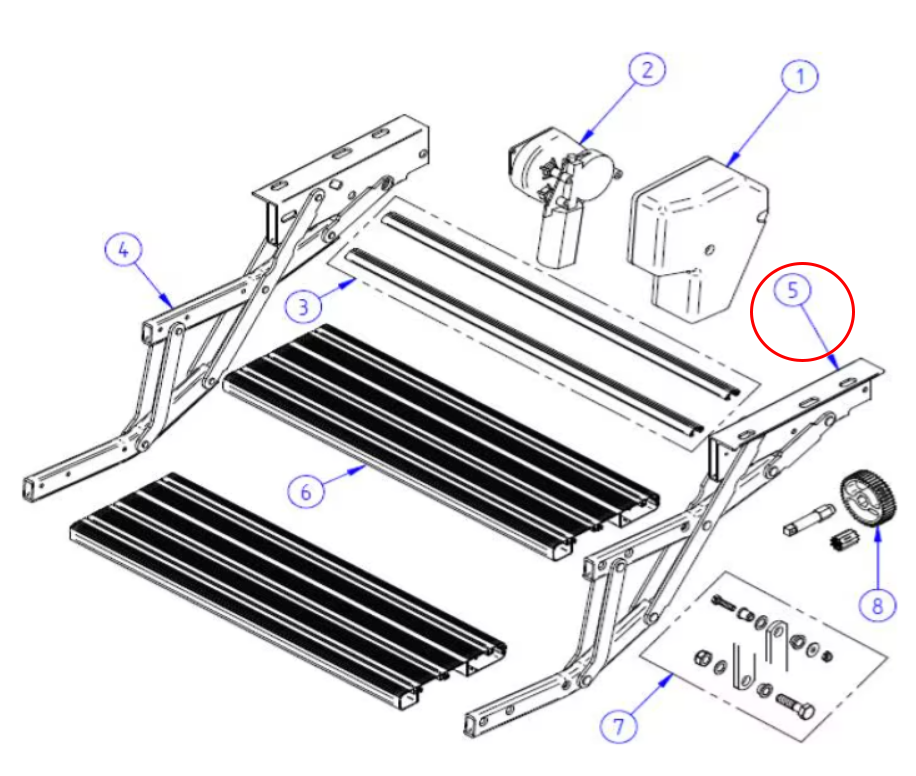 2
1
4
3
5
6
8
7